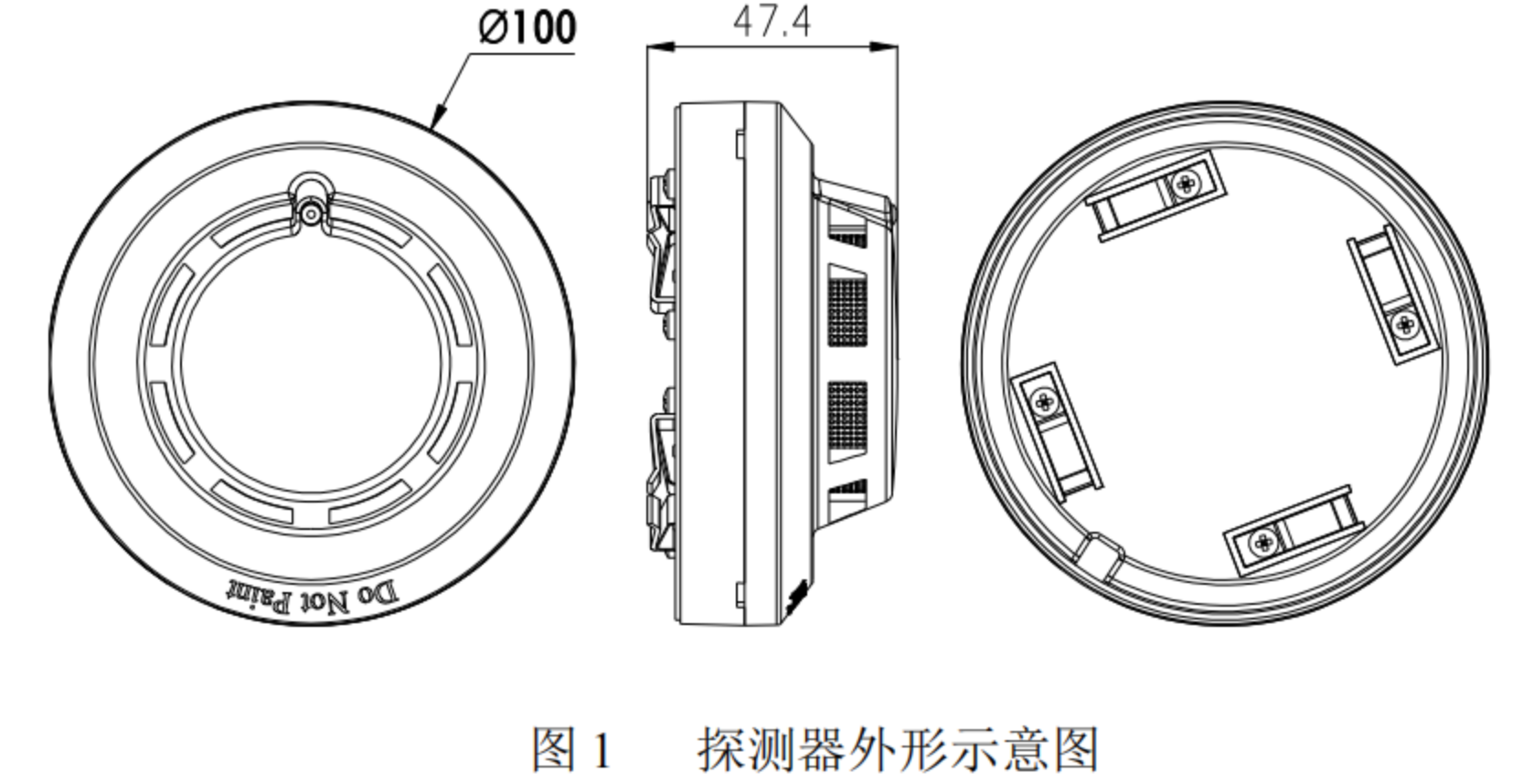 Ø100

47.4

Do Not Paint

图 1　　探测器外形示意图